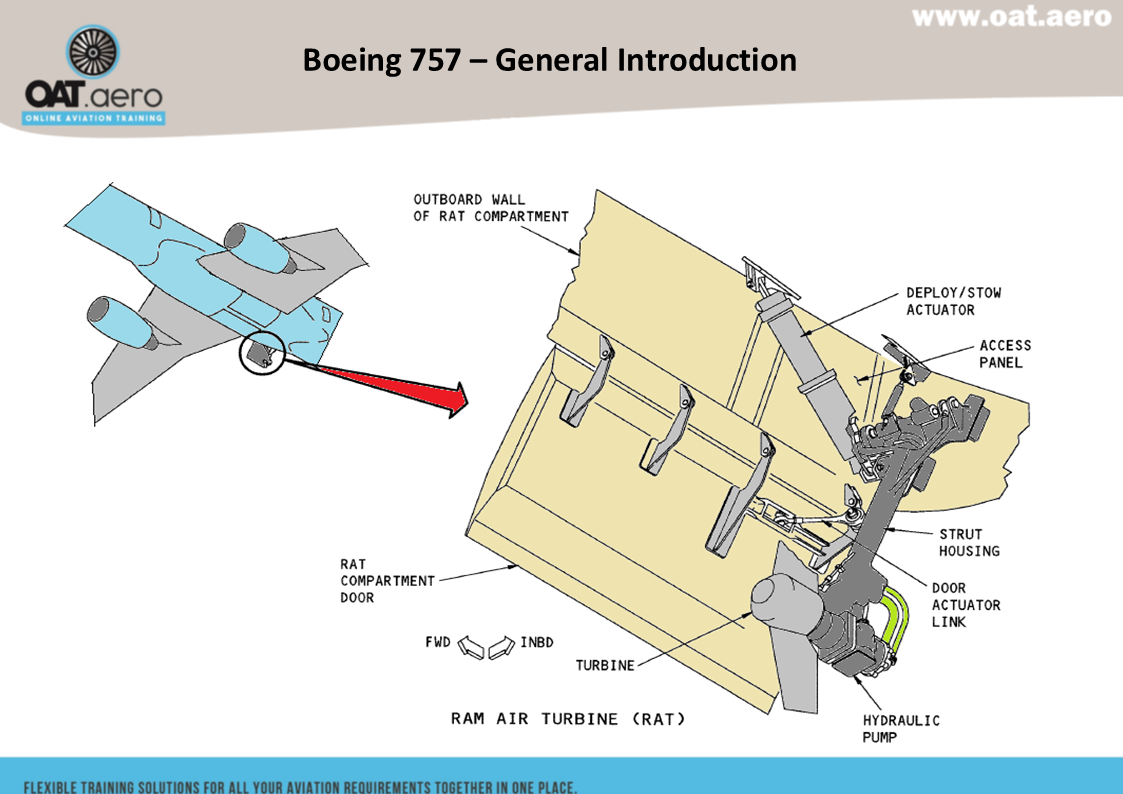 www.oat.aero

OAT.aero
ONLINE AVIATION TRAINING

Boeing 757 – General Introduction

OUTBOARD WALL OF RAT COMPARTMENT

DEPLOY/STOW ACTUATOR

ACCESS PANEL

STRUT HOUSING

DOOR ACTUATOR LINK

RAT COMPARTMENT DOOR

FWD

INBD

TURBINE

HYDRAULIC PUMP

RAM AIR TURBINE (RAT)

FLEXIBLE TRAINING SOLUTIONS FOR ALL YOUR AVIATION REQUIREMENTS TOGETHER IN ONE PLACE.