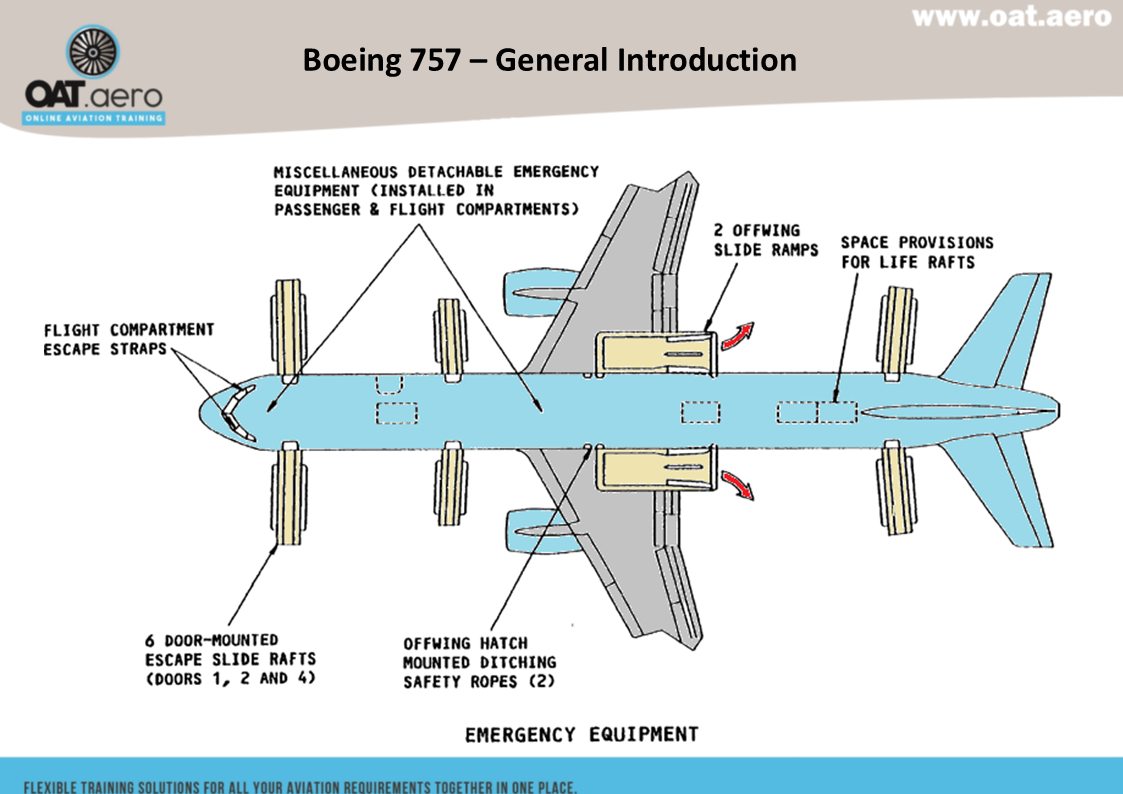 www.oat.aero

OAT.aero
ONLINE AVIATION TRAINING

Boeing 757 – General Introduction

MISCELLANEOUS DETACHABLE EMERGENCY EQUIPMENT (INSTALLED IN PASSENGER & FLIGHT COMPARTMENTS)

2 OFFWING SLIDE RAMPS

SPACE PROVISIONS FOR LIFE RAFTS

FLIGHT COMPARTMENT ESCAPE STRAPS

6 DOOR-MOUNTED ESCAPE SLIDE RAFTS (DOORS 1, 2 AND 4)

OFFWING HATCH MOUNTED DITCHING SAFETY ROPES (2)

EMERGENCY EQUIPMENT

FLEXIBLE TRAINING SOLUTIONS FOR ALL YOUR AVIATION REQUIREMENTS TOGETHER IN ONE PLACE.