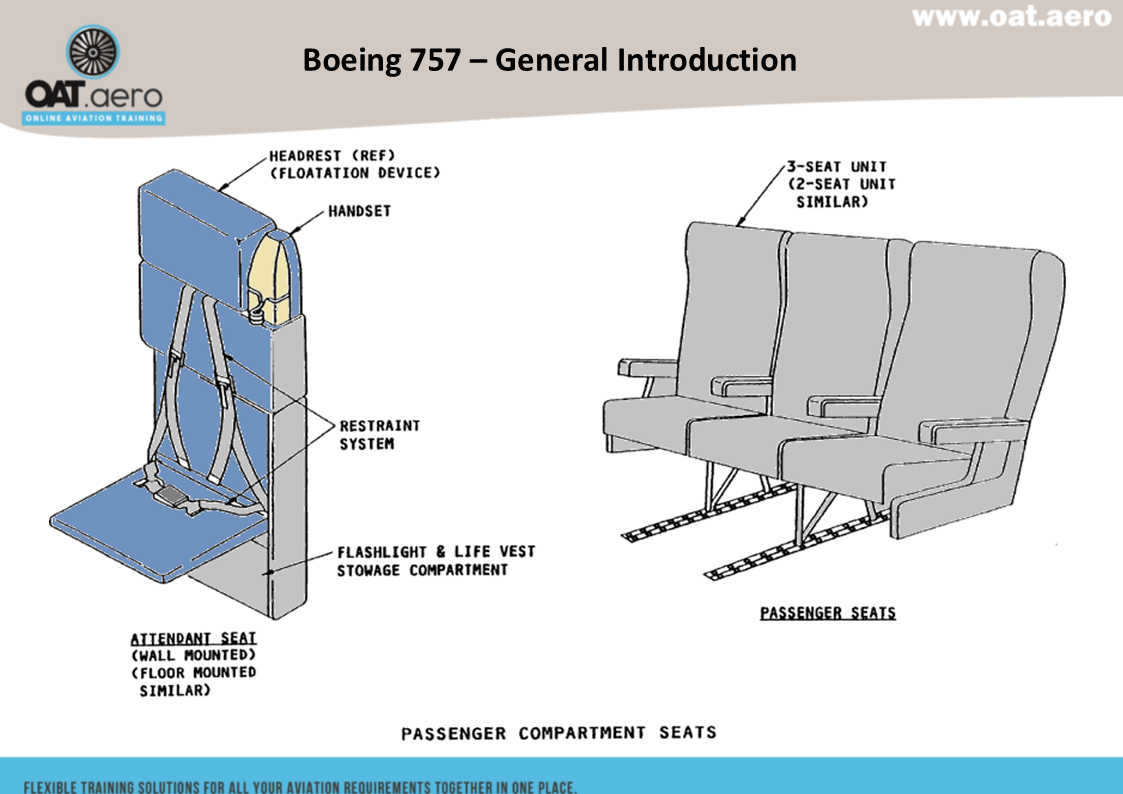 www.oat.aero

OAT.aero
ONLINE AVIATION TRAINING

Boeing 757 – General Introduction

HEADREST (REF)
(FLOATATION DEVICE)

HANDSET

RESTRAINT SYSTEM

FLASHLIGHT & LIFE VEST STOWAGE COMPARTMENT

ATTENDANT SEAT
(WALL MOUNTED)
(FLOOR MOUNTED SIMILAR)

3-SEAT UNIT
(2-SEAT UNIT SIMILAR)

PASSENGER SEATS

PASSENGER COMPARTMENT SEATS

FLEXIBLE TRAINING SOLUTIONS FOR ALL YOUR AVIATION REQUIREMENTS TOGETHER IN ONE PLACE.