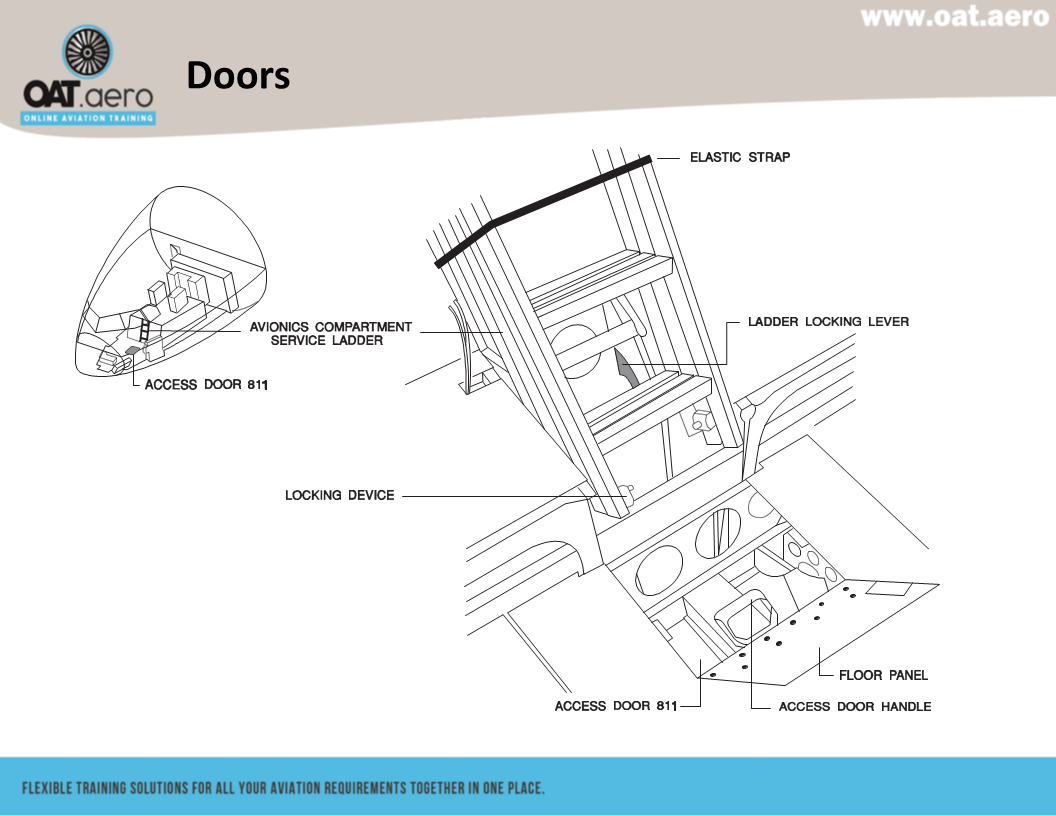 www.oat.aero

OAT.aero
ONLINE AVIATION TRAINING

Doors

ELASTIC STRAP

AVIONICS COMPARTMENT SERVICE LADDER

ACCESS DOOR 811

LADDER LOCKING LEVER

LOCKING DEVICE

FLOOR PANEL

ACCESS DOOR 811

ACCESS DOOR HANDLE

FLEXIBLE TRAINING SOLUTIONS FOR ALL YOUR AVIATION REQUIREMENTS TOGETHER IN ONE PLACE.