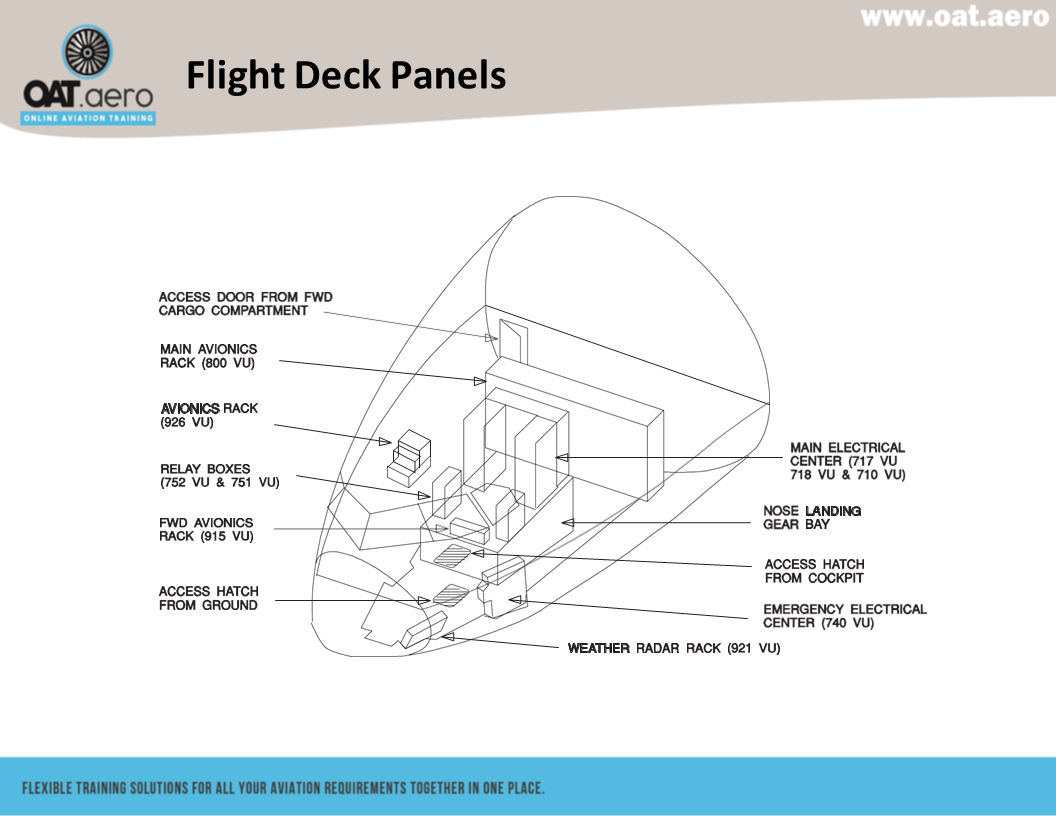 www.oat.aero

OAT.aero
ONLINE AVIATION TRAINING

Flight Deck Panels

ACCESS DOOR FROM FWD CARGO COMPARTMENT

MAIN AVIONICS RACK (800 VU)

AVIONICS RACK (926 VU)

RELAY BOXES (752 VU & 751 VU)

FWD AVIONICS RACK (915 VU)

ACCESS HATCH FROM GROUND

MAIN ELECTRICAL CENTER (717 VU 718 VU & 710 VU)

NOSE LANDING GEAR BAY

ACCESS HATCH FROM COCKPIT

EMERGENCY ELECTRICAL CENTER (740 VU)

WEATHER RADAR RACK (921 VU)

FLEXIBLE TRAINING SOLUTIONS FOR ALL YOUR AVIATION REQUIREMENTS TOGETHER IN ONE PLACE.