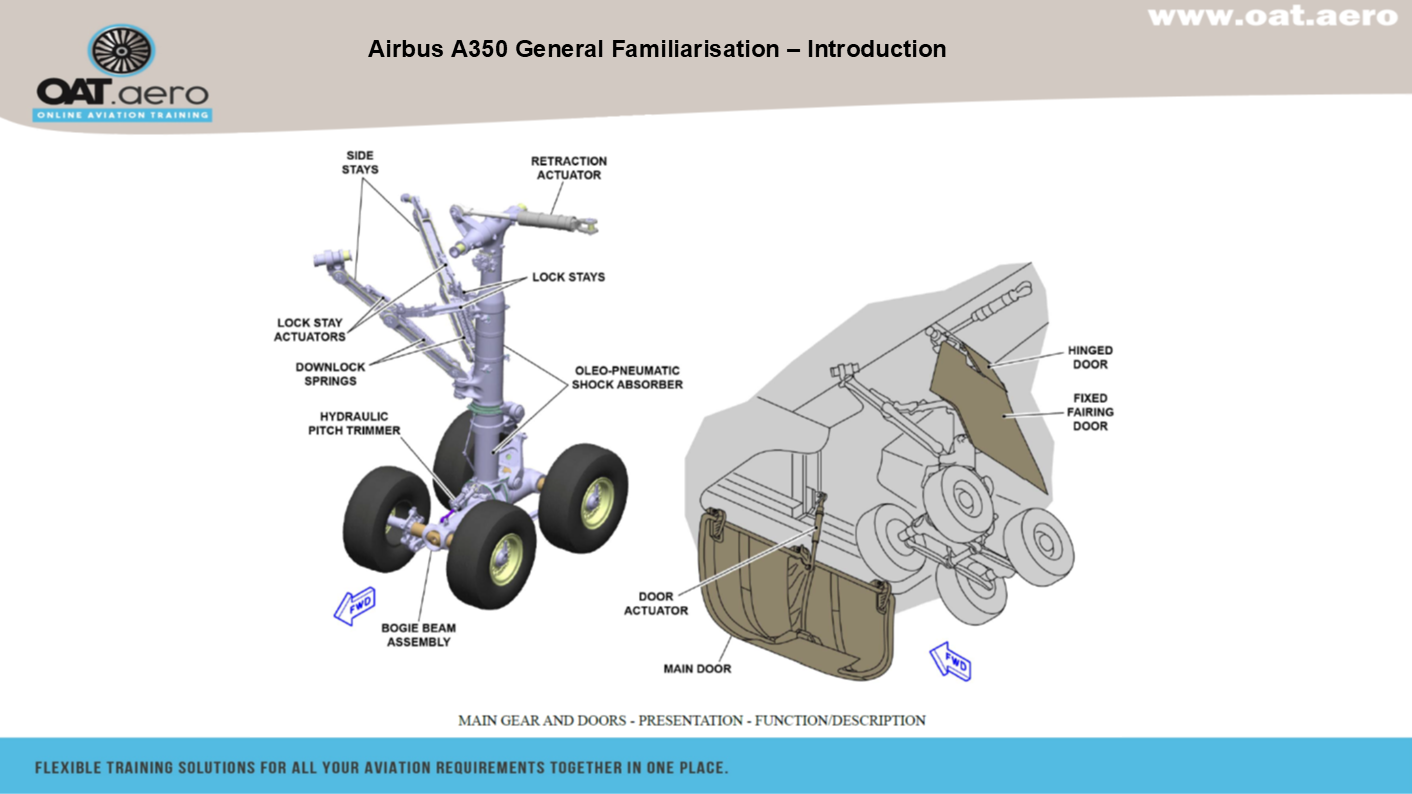 www.oat.aero

OAT.aero
ONLINE AVIATION TRAINING

Airbus A350 General Familiarisation – Introduction

SIDE STAYS

RETRACTION ACTUATOR

LOCK STAYS

LOCK STAY ACTUATORS

DOWNLOCK SPRINGS

OLEO-PNEUMATIC SHOCK ABSORBER

HYDRAULIC PITCH TRIMMER

FWD

BOGIE BEAM ASSEMBLY

HINGED DOOR

FIXED FAIRING DOOR

DOOR ACTUATOR

MAIN DOOR

FWD

MAIN GEAR AND DOORS - PRESENTATION - FUNCTION/DESCRIPTION

FLEXIBLE TRAINING SOLUTIONS FOR ALL YOUR AVIATION REQUIREMENTS TOGETHER IN ONE PLACE.